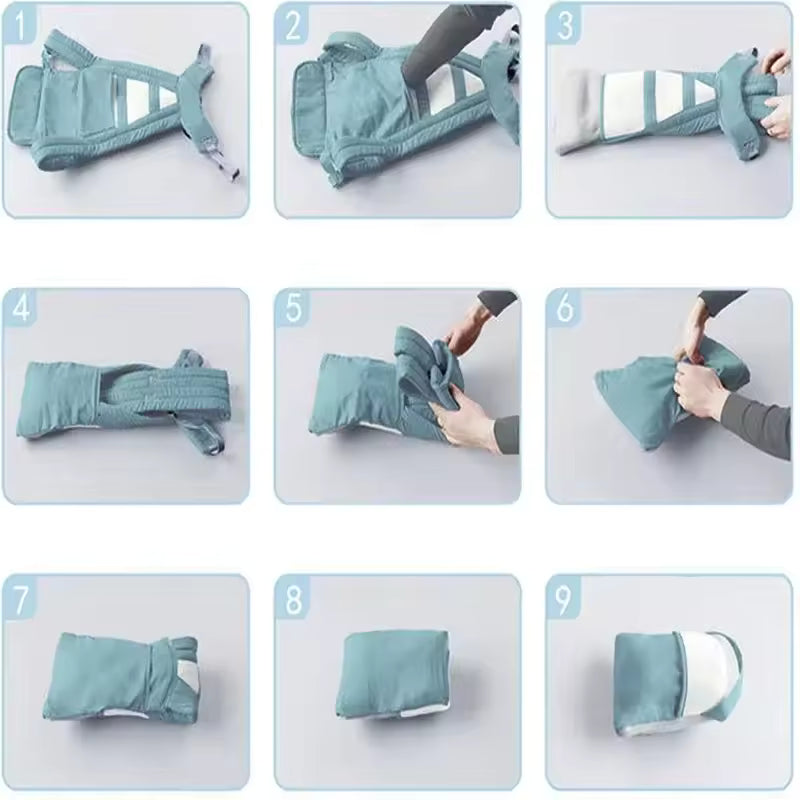 1

2

3

4

5

6

7

8

9